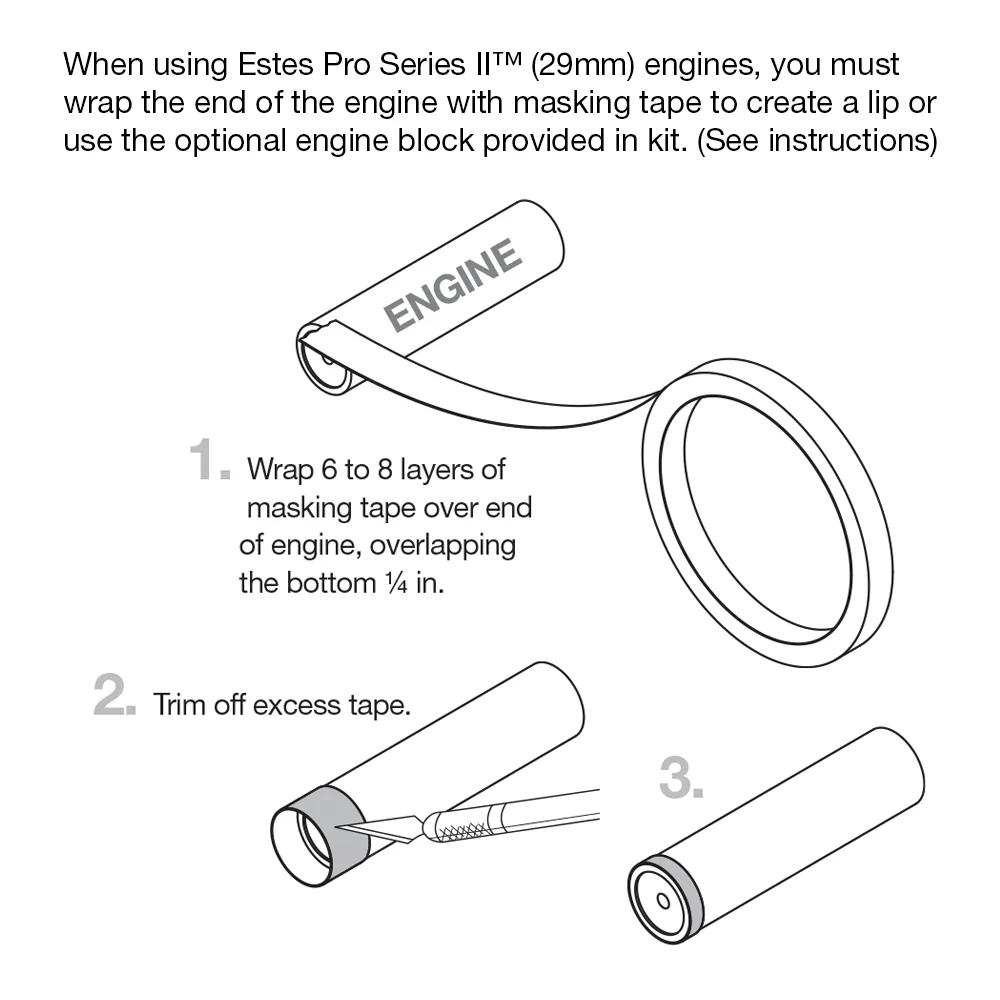 When using Estes Pro Series II™ (29mm) engines, you must wrap the end of the engine with masking tape to create a lip or use the optional engine block provided in kit. (See instructions)

ENGINE

1. Wrap 6 to 8 layers of masking tape over end of engine, overlapping the bottom ¼ in.

2. Trim off excess tape.

3.